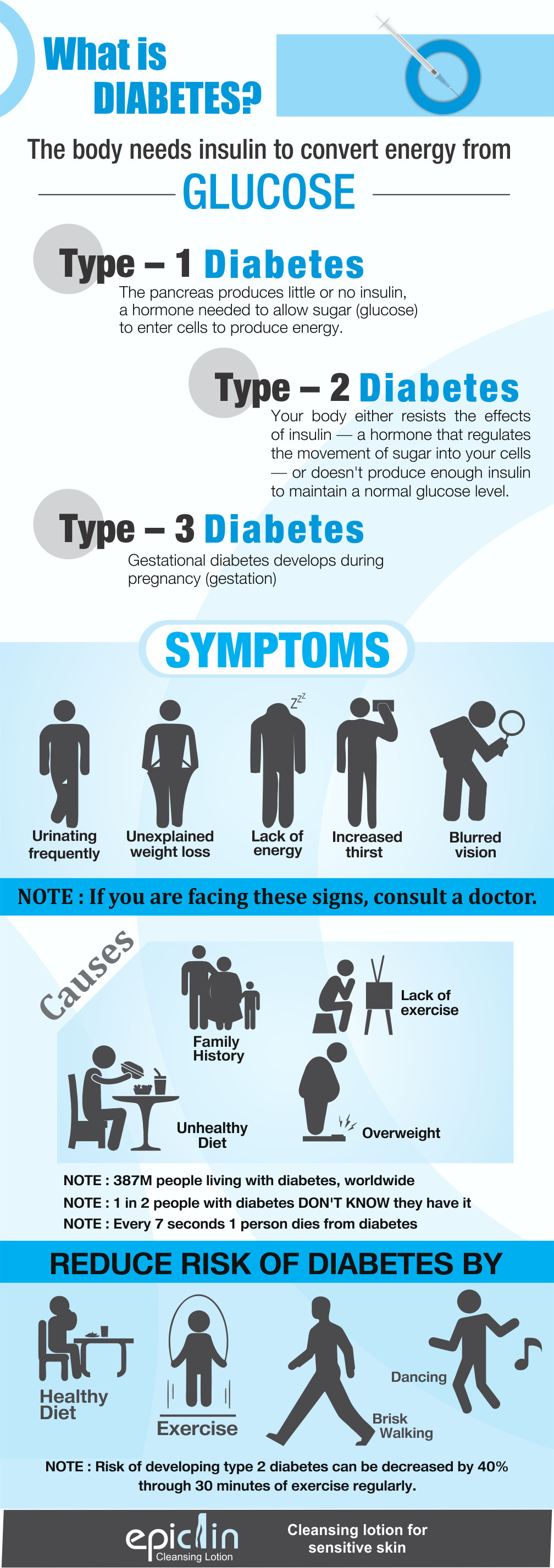 What is DIABETES?

The body needs insulin to convert energy from

GLUCOSE

Type – 1 Diabetes

The pancreas produces little or no insulin, a hormone needed to allow sugar (glucose) to enter cells to produce energy.

Type – 2 Diabetes

Your body either resists the effects of insulin — a hormone that regulates the movement of sugar into your cells — or doesn't produce enough insulin to maintain a normal glucose level.

Type – 3 Diabetes

Gestational diabetes develops during pregnancy (gestation)

SYMPTOMS

zzz

Urinating frequently

Unexplained weight loss

Lack of energy

Increased thirst

Blurred vision

NOTE : If you are facing these signs, consult a doctor.

Causes

Family History

Lack of exercise

Unhealthy Diet

Overweight

NOTE : 387M people living with diabetes, worldwide

NOTE : 1 in 2 people with diabetes DON'T KNOW they have it

NOTE : Every 7 seconds 1 person dies from diabetes

REDUCE RISK OF DIABETES BY

Healthy Diet

Exercise

Brisk Walking

Dancing

NOTE : Risk of developing type 2 diabetes can be decreased by 40% through 30 minutes of exercise regularly.

epiclin Cleansing Lotion

Cleansing lotion for sensitive skin